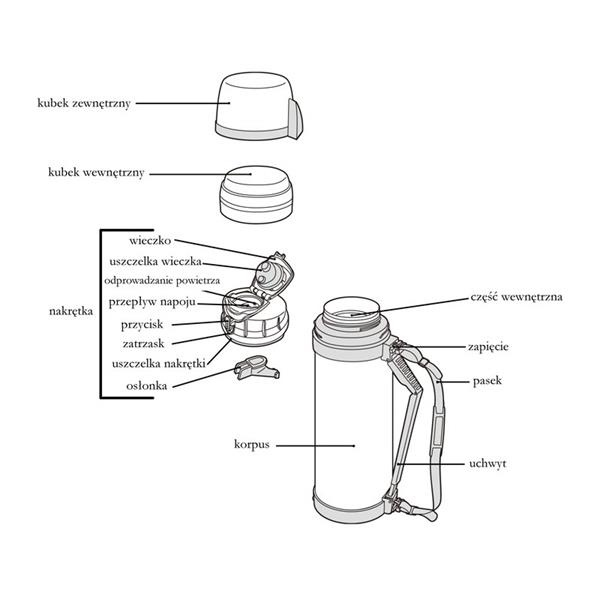 kubek zewnętrzny

kubek wewnętrzny

nakrętka

wieczko

uszczelka wieczka

odprowadzanie powietrza

przepływ napoju

przycisk

zatrzask

uszczelka nakrętki

osłonka

część wewnętrzna

zapięcie

pasek

korpus

uchwyt