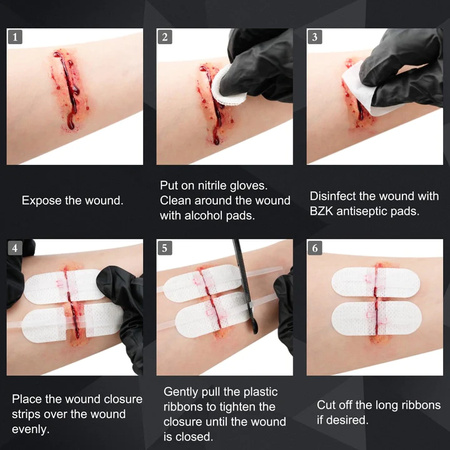 1

Expose the wound.

2

Put on nitrile gloves. Clean around the wound with alcohol pads.

3

Disinfect the wound with BZK antiseptic pads.

4

Place the wound closure strips over the wound evenly.

5

Gently pull the plastic ribbons to tighten the closure until the wound is closed.

6

Cut off the long ribbons if desired.