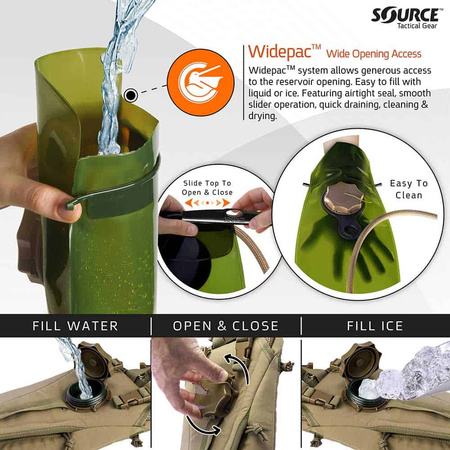 SOURCE
Tactical Gear

Widepac™ Wide Opening Access

Widepac™ system allows generous access to the reservoir opening. Easy to fill with liquid or ice. Featuring airtight seal, smooth slider operation, quick draining, cleaning & drying.

Slide Top To Open & Close

Easy To Clean

FILL WATER

OPEN & CLOSE

FILL ICE