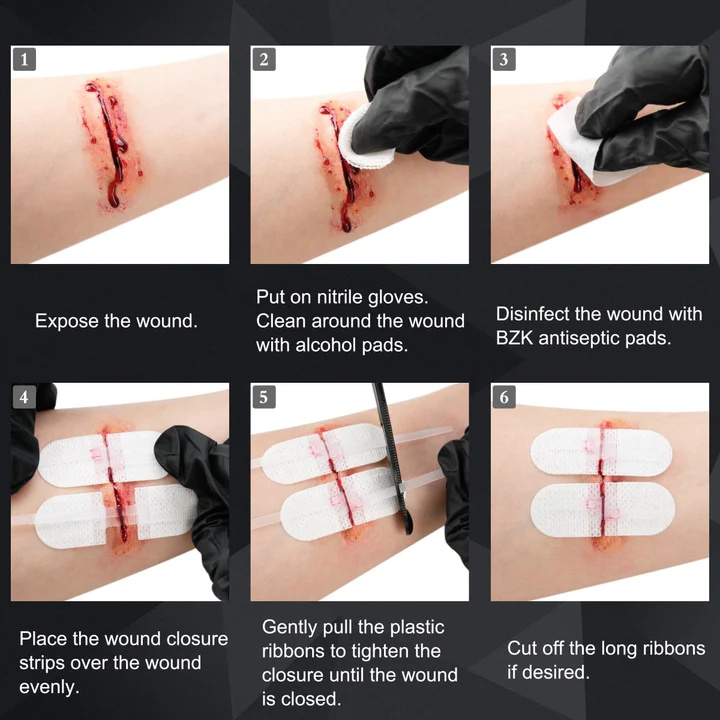 1

Expose the wound.

2

Put on nitrile gloves. Clean around the wound with alcohol pads.

3

Disinfect the wound with BZK antiseptic pads.

4

Place the wound closure strips over the wound evenly.

5

Gently pull the plastic ribbons to tighten the closure until the wound is closed.

6

Cut off the long ribbons if desired.