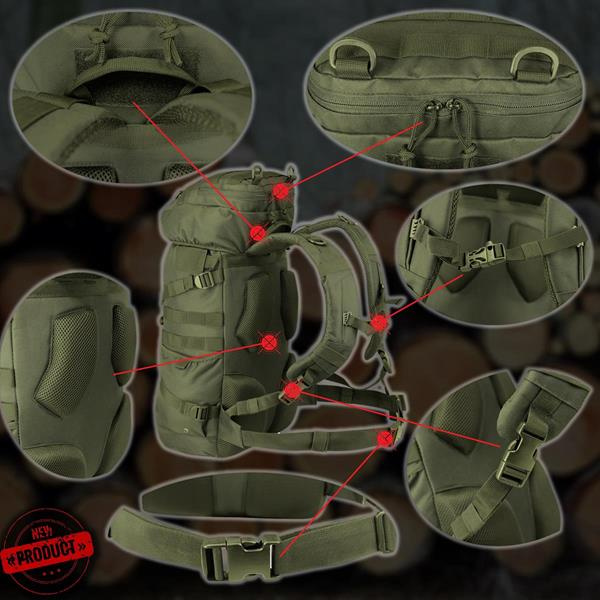 NEW
PRODUCT